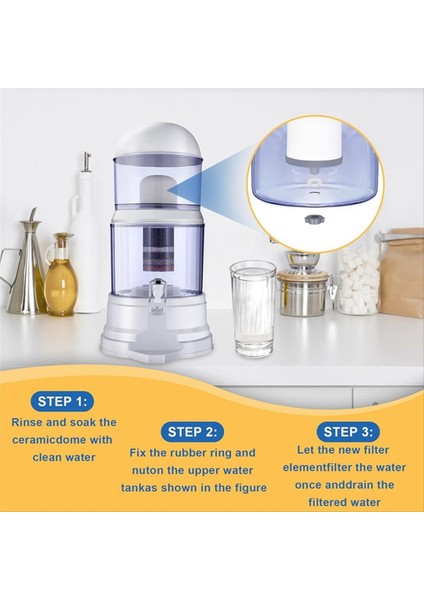 STEP 1:
Rinse and soak the ceramicdome with clean water

STEP 2:
Fix the rubber ring and nuton the upper water tankas shown in the figure

STEP 3:
Let the new filter elementfilter the water once anddrain the filtered water