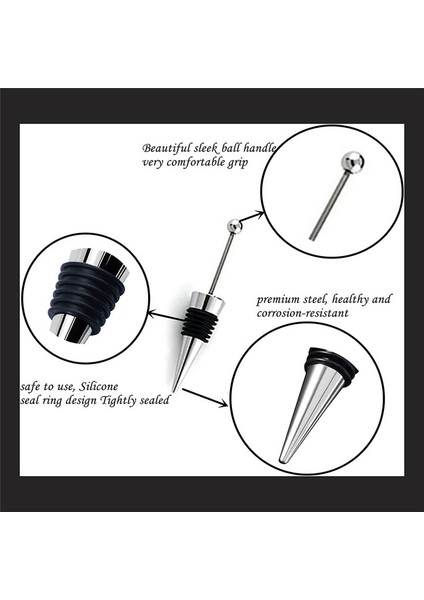 Beautiful sleek ball handle very comfortable grip

premium steel, healthy and corrosion-resistant

safe to use, Silicone seal ring design Tightly sealed