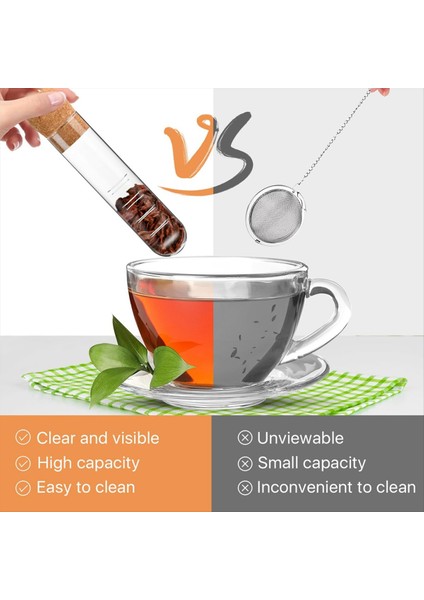 VS

Clear and visible
High capacity
Easy to clean

Unviewable
Small capacity
Inconvenient to clean