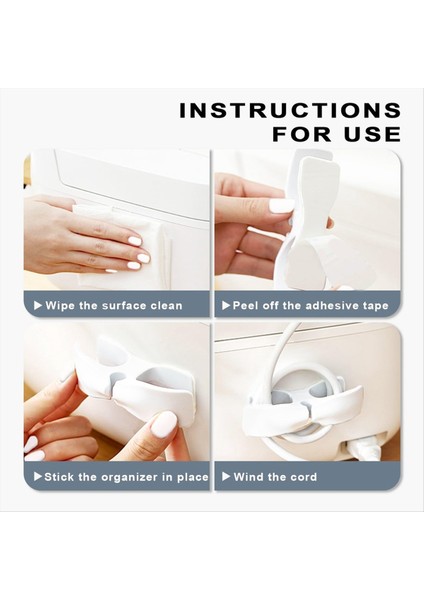 INSTRUCTIONS FOR USE

▶ Wipe the surface clean

▶ Peel off the adhesive tape

▶ Stick the organizer in place

▶ Wind the cord