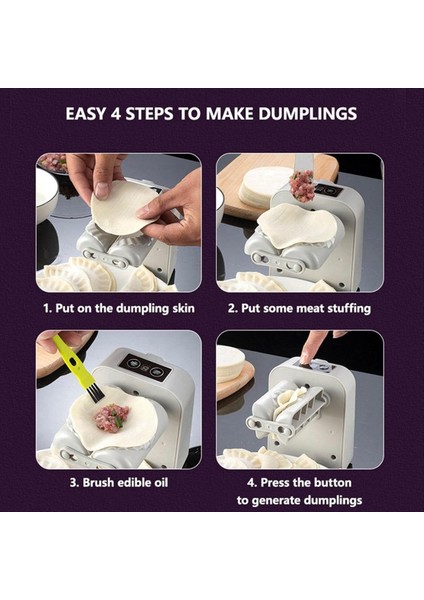 EASY 4 STEPS TO MAKE DUMPLINGS

1. Put on the dumpling skin

2. Put some meat stuffing

3. Brush edible oil

4. Press the button to generate dumplings