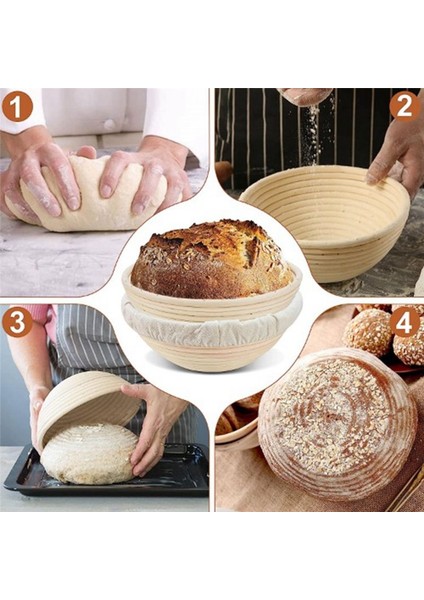 1

2

3

4