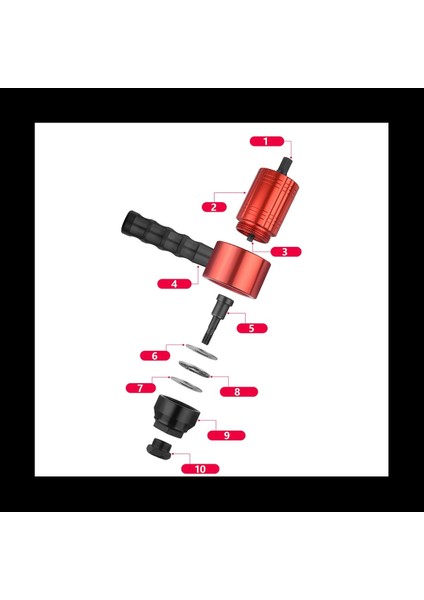 1
2
3
4
5
6
8
7
9
10