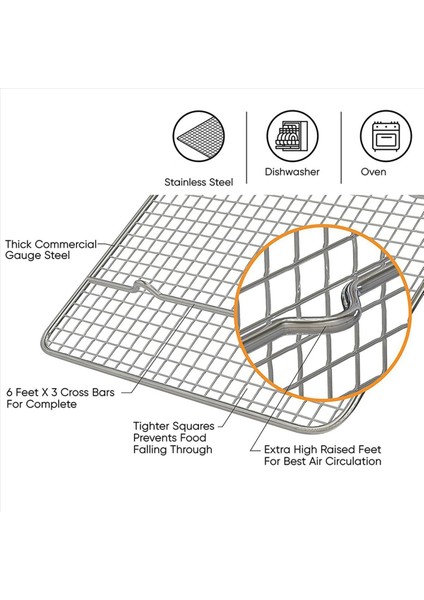 Stainless Steel

Dishwasher

Oven

Thick Commercial Gauge Steel

6 Feet X 3 Cross Bars For Complete

Tighter Squares Prevents Food Falling Through

Extra High Raised Feet For Best Air Circulation