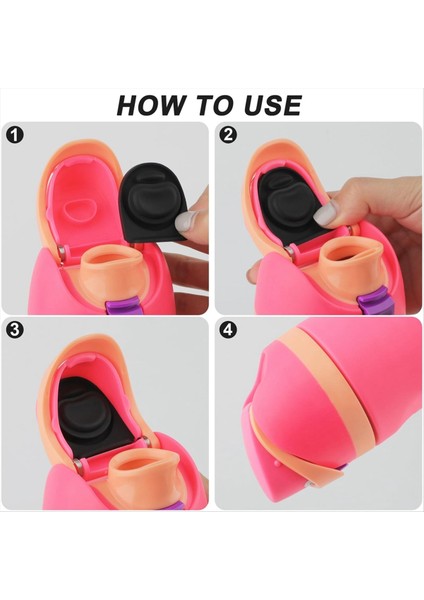 HOW TO USE

1

2

3

4