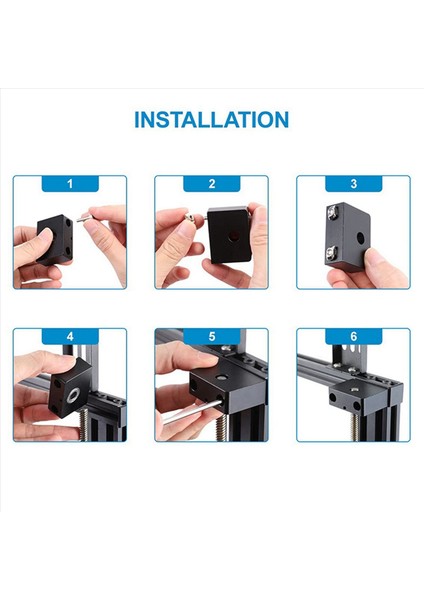 INSTALLATION

1

2

3

4

5

6