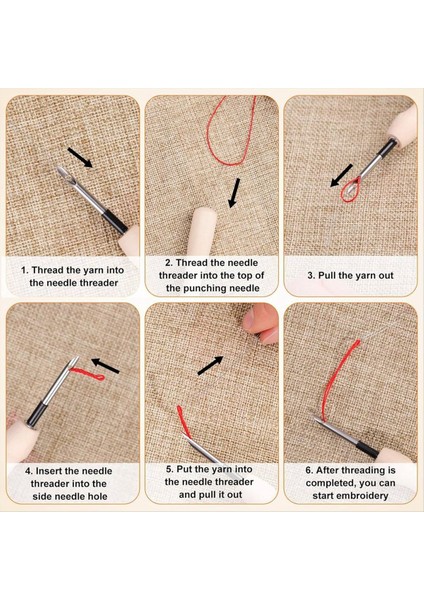 1. Thread the yarn into the needle threader

2. Thread the needle threader into the top of the punching needle

3. Pull the yarn out

4. Insert the needle threader into the side needle hole

5. Put the yarn into the needle threader and pull it out

6. After threading is completed, you can start embroidery