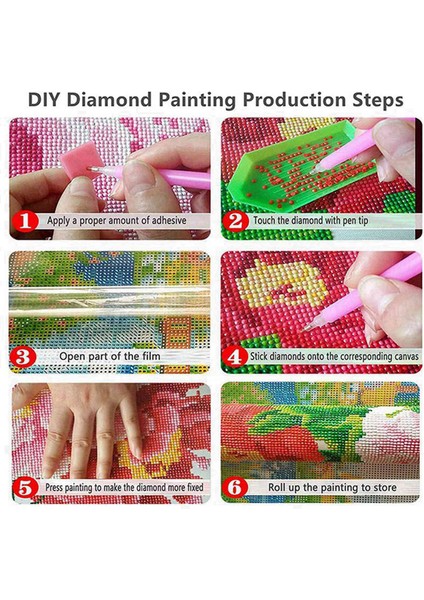 DIY Diamond Painting Production Steps

1 Apply a proper amount of adhesive

2 Touch the diamond with pen tip

3 Open part of the film

4 Stick diamonds onto the corresponding canvas

5 Press painting to make the diamond more fixed

6 Roll up the painting to store