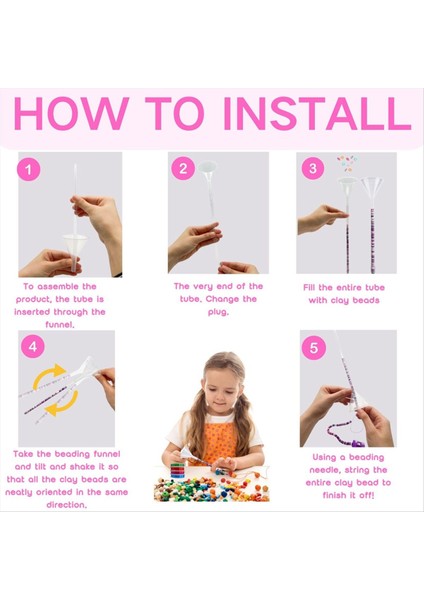 HOW TO INSTALL

1

To assemble the product, the tube is inserted through the funnel.

2

The very end of the tube. Change the plug.

3

Fill the entire tube with clay beads

4

Take the beading funnel and tilt and shake it so that all the clay beads are neatly oriented in the same direction.

5

Using a beading needle, string the entire clay bead to finish it off!