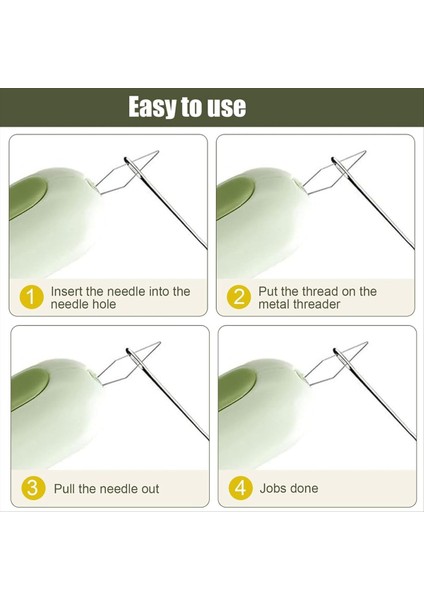 Easy to use

1 Insert the needle into the needle hole

2 Put the thread on the metal threader

3 Pull the needle out

4 Jobs done