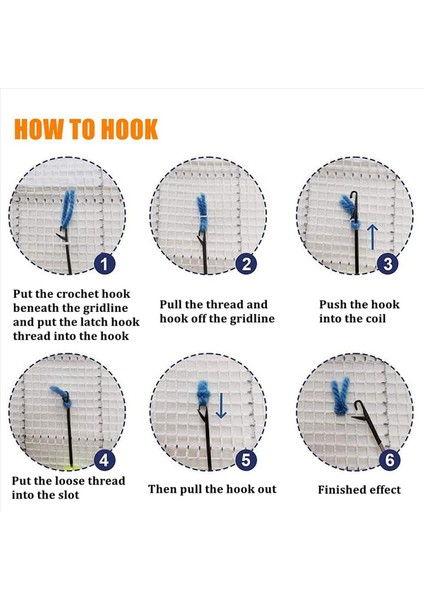 HOW TO HOOK

1

Put the crochet hook beneath the gridline and put the latch hook thread into the hook

2

Pull the thread and hook off the gridline

3

Push the hook into the coil

4

Put the loose thread into the slot

5

Then pull the hook out

6

Finished effect