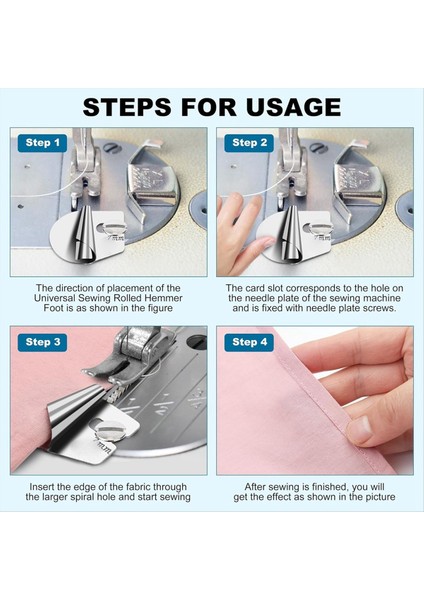 STEPS FOR USAGE

Step 1

The direction of placement of the Universal Sewing Rolled Hemmer Foot is as shown in the figure

Step 2

The card slot corresponds to the hole on the needle plate of the sewing machine and is fixed with needle plate screws.

Step 3

Insert the edge of the fabric through the larger spiral hole and start sewing

Step 4

After sewing is finished, you will get the effect as shown in the picture