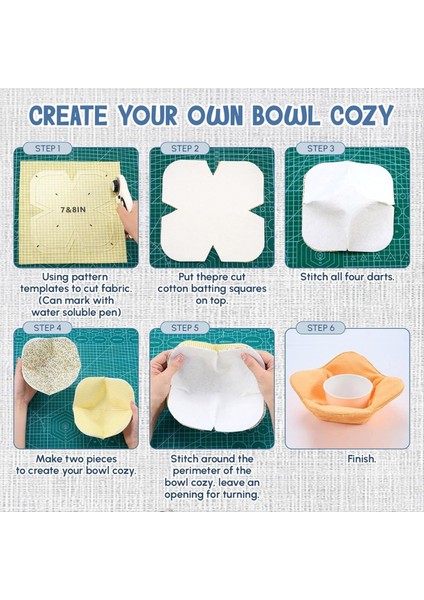 CREATE YOUR OWN BOWL COZY

STEP 1

7&8IN

Using pattern templates to cut fabric. (Can mark with water soluble pen)

STEP 2

Put thepre cut cotton batting squares on top.

STEP 3

Stitch all four darts.

STEP 4

Make two pieces to create your bowl cozy.

STEP 5

Stitch around the perimeter of the bowl cozy, leave an opening for turning.

STEP 6

Finish.