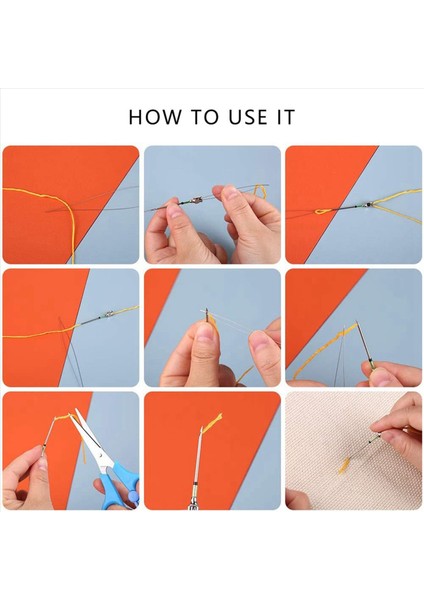 HOW TO USE IT