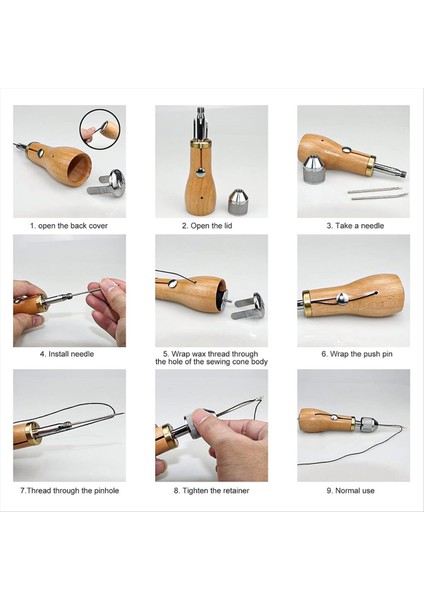 1. open the back cover

2. Open the lid

3. Take a needle

4. Install needle

5. Wrap wax thread through the hole of the sewing cone body

6. Wrap the push pin

7.Thread through the pinhole

8. Tighten the retainer

9. Normal use