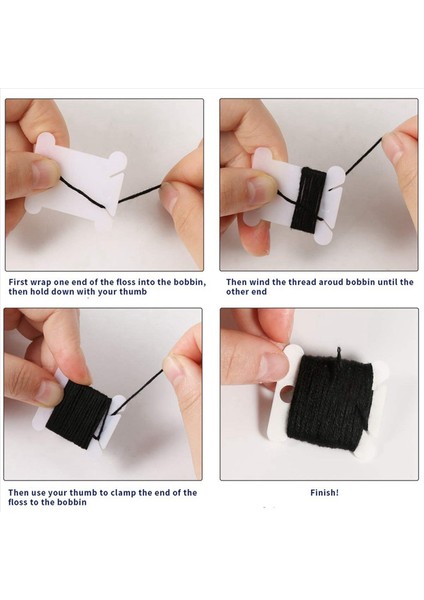 First wrap one end of the floss into the bobbin, then hold down with your thumb

Then wind the thread aroud bobbin until the other end

Then use your thumb to clamp the end of the floss to the bobbin

Finish!