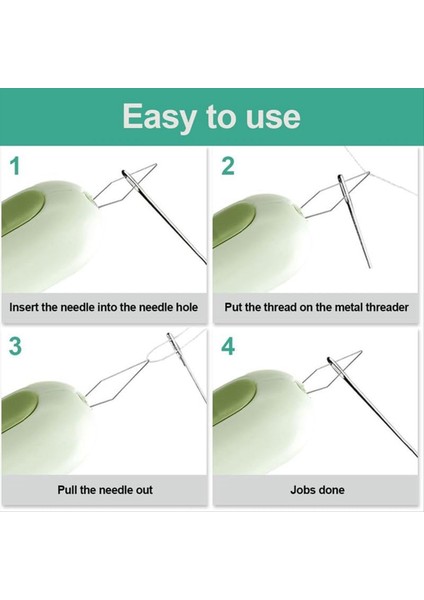 Easy to use

1

Insert the needle into the needle hole

2

Put the thread on the metal threader

3

Pull the needle out

4

Jobs done