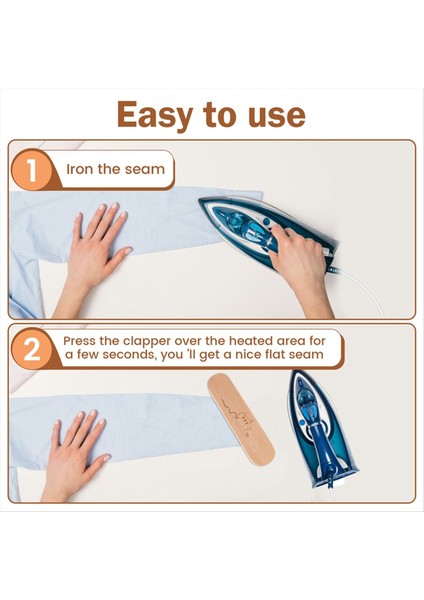 Easy to use

1 Iron the seam

2 Press the clapper over the heated area for a few seconds, you 'll get a nice flat seam