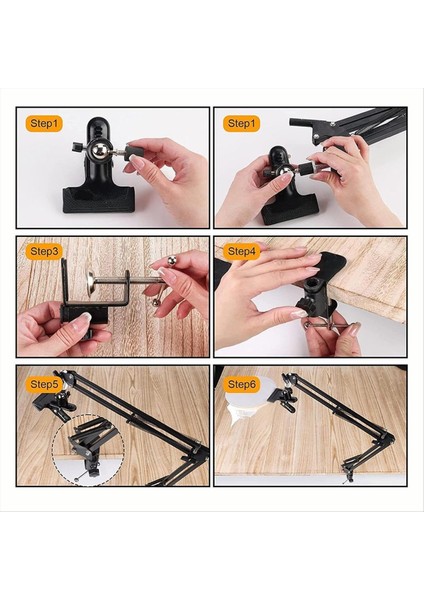 Step1

Step1

Step3

Step4

Step5

Step6