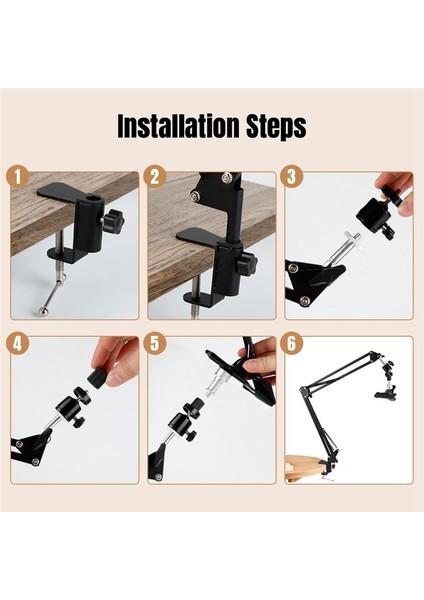 Installation Steps

1

2

3

4

5

6