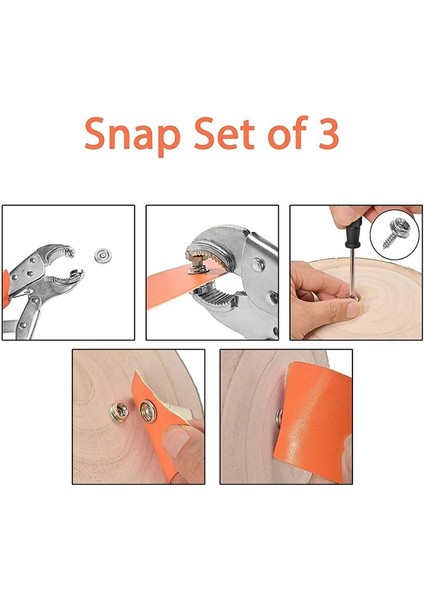 Snap Set of 3