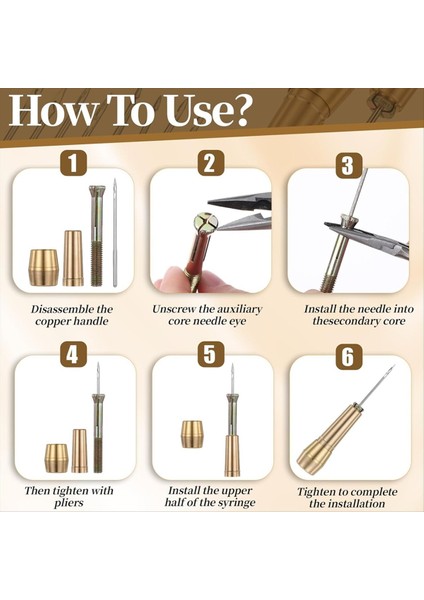 How To Use?

1
Disassemble the copper handle

2
Unscrew the auxiliary core needle eye

3
Install the needle into thesecondary core

4
Then tighten with pliers

5
Install the upper half of the syringe

6
Tighten to complete the installation