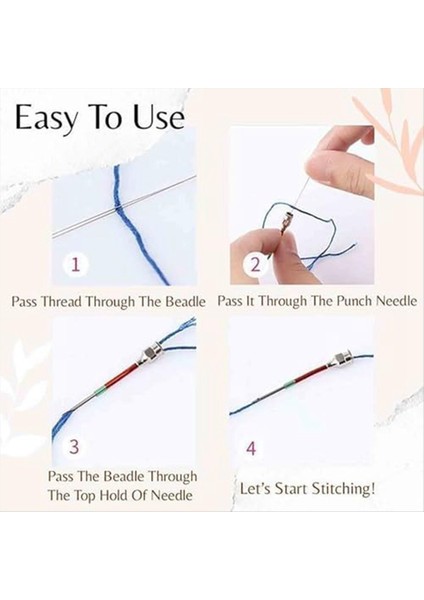 Easy To Use

1

Pass Thread Through The Beadle

2

Pass It Through The Punch Needle

3

Pass The Beadle Through The Top Hold Of Needle

4

Let's Start Stitching!