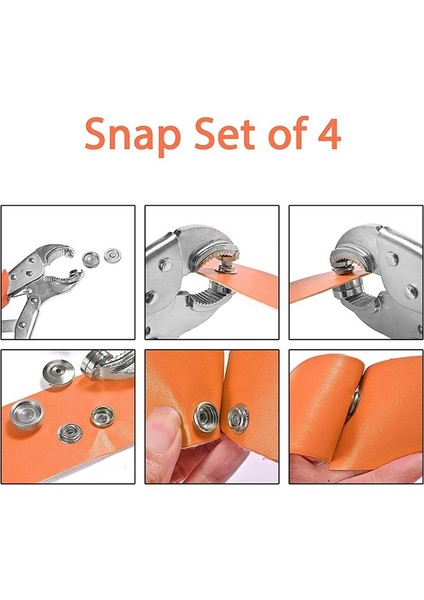 Snap Set of 4