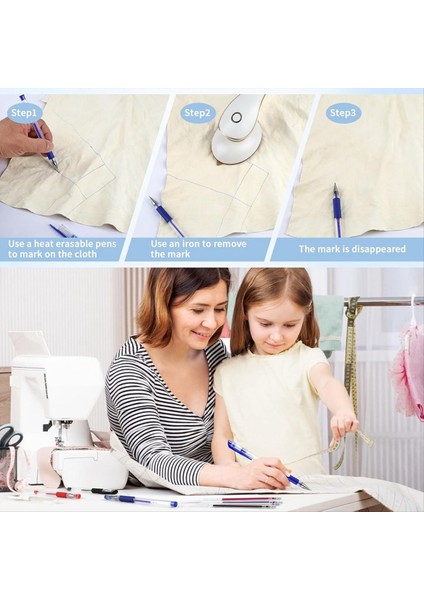 Step1

Use a heat erasable pens to mark on the cloth

Step2

Use an iron to remove the mark

Step3

The mark is disappeared