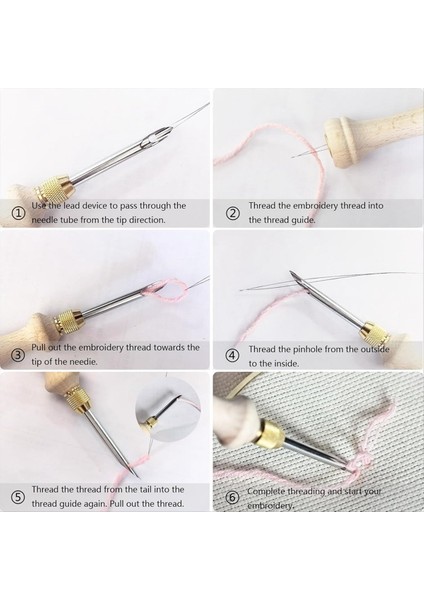 ① Use the lead device to pass through the needle tube from the tip direction.

② Thread the embroidery thread into the thread guide.

③ Pull out the embroidery thread towards the tip of the needle.

④ Thread the pinhole from the outside to the inside.

⑤ Thread the thread from the tail into the thread guide again. Pull out the thread.

⑥ Complete threading and start your embroidery.