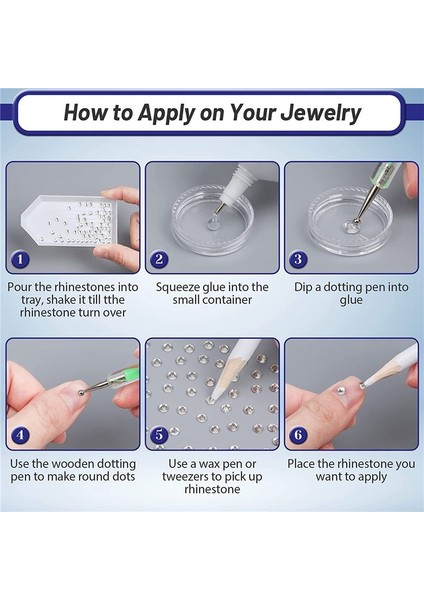 How to Apply on Your Jewelry

1
Pour the rhinestones into tray, shake it till tthe rhinestone turn over

2
Squeeze glue into the small container

3
Dip a dotting pen into glue

4
Use the wooden dotting pen to make round dots

5
Use a wax pen or tweezers to pick up rhinestone

6
Place the rhinestone you want to apply