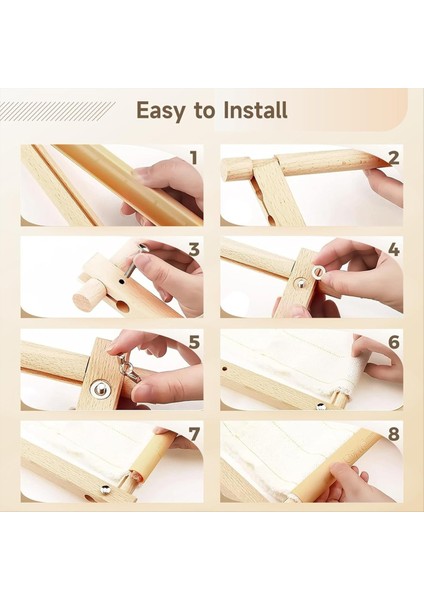 Easy to Install

1

2

3

4

5

6

7

8