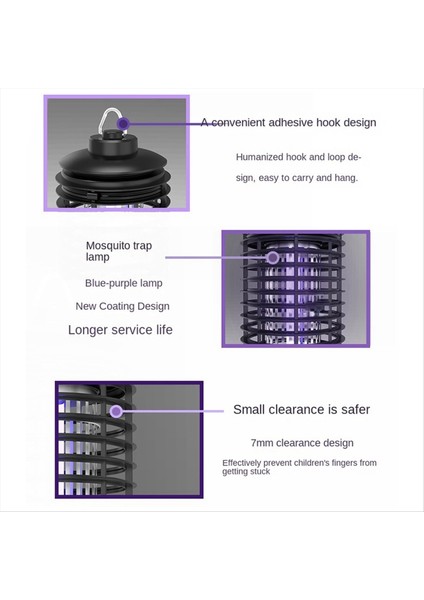 A convenient adhesive hook design

Humanized hook and loop design, easy to carry and hang.

Mosquito trap lamp

Blue-purple lamp

New Coating Design

Longer service life

Small clearance is safer

7mm clearance design

Effectively prevent children's fingers from getting stuck