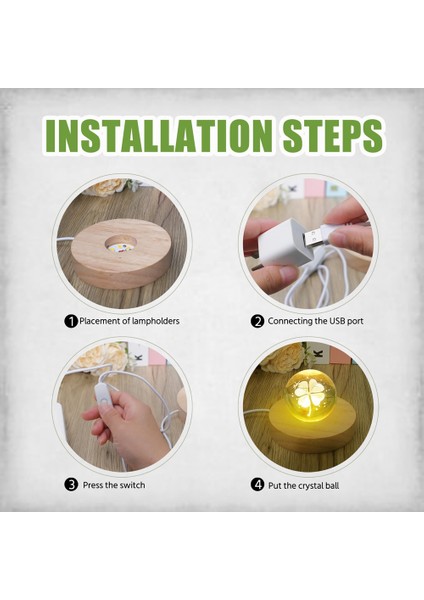 INSTALLATION STEPS

1 Placement of lampholders

2 Connecting the USB port

3 Press the switch

4 Put the crystal ball