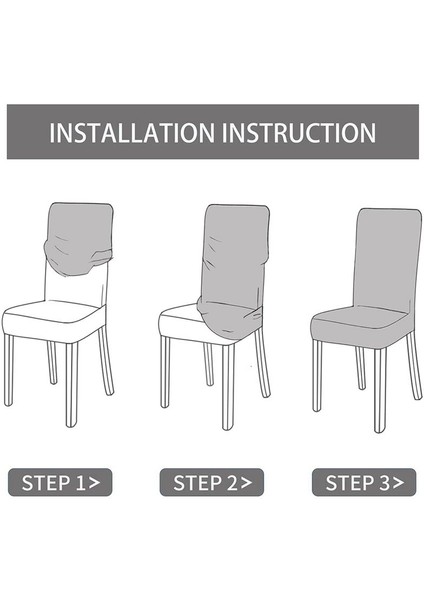 INSTALLATION INSTRUCTION

STEP 1>

STEP 2>

STEP 3>