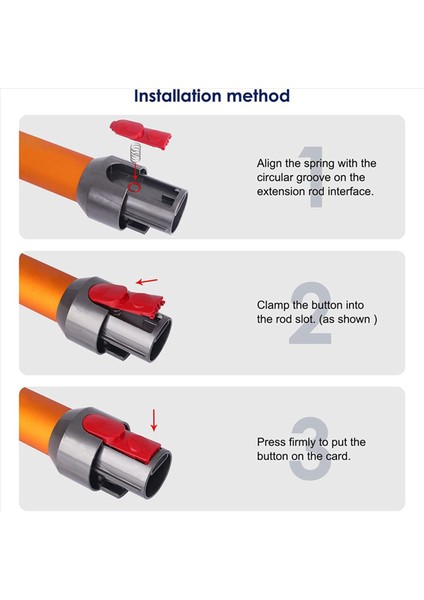 Installation method

1

Align the spring with the circular groove on the extension rod interface.

2

Clamp the button into the rod slot. (as shown )

3

Press firmly to put the button on the card.