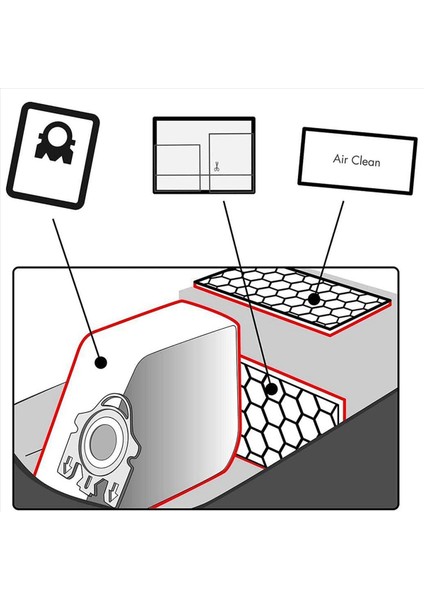 Air Clean