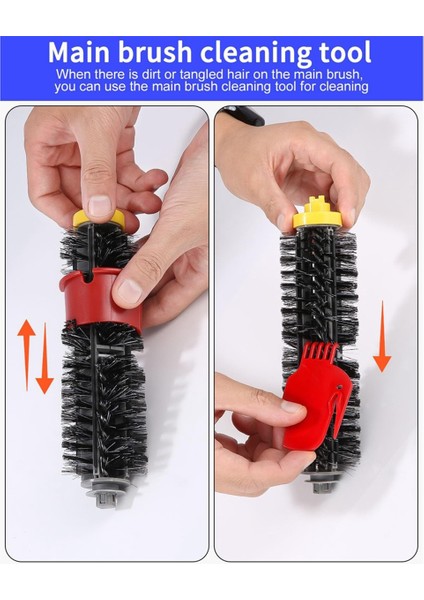 Main brush cleaning tool
When there is dirt or tangled hair on the main brush, you can use the main brush cleaning tool for cleaning