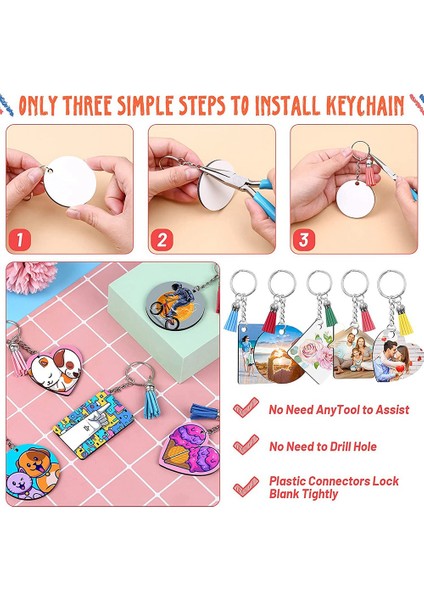 ONLY THREE SIMPLE STEPS TO INSTALL KEYCHAIN

1

2

3

No Need AnyTool to Assist

No Need to Drill Hole

Plastic Connectors Lock Blank Tightly