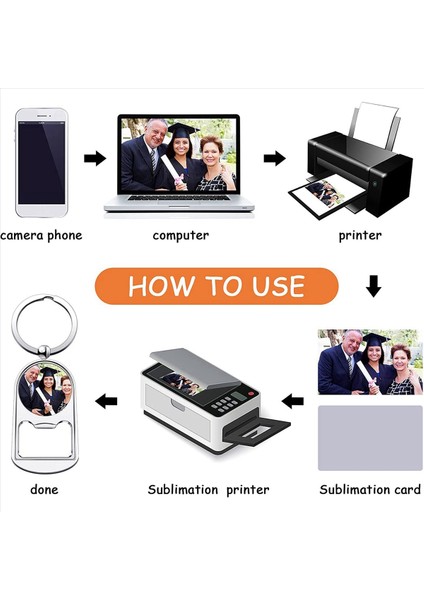 camera phone

computer

printer

HOW TO USE

done

Sublimation printer

Sublimation card