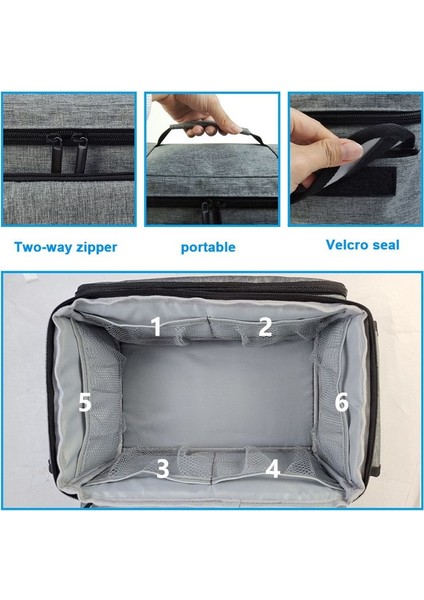 Two-way zipper

portable

Velcro seal

1

2

5

6

3

4