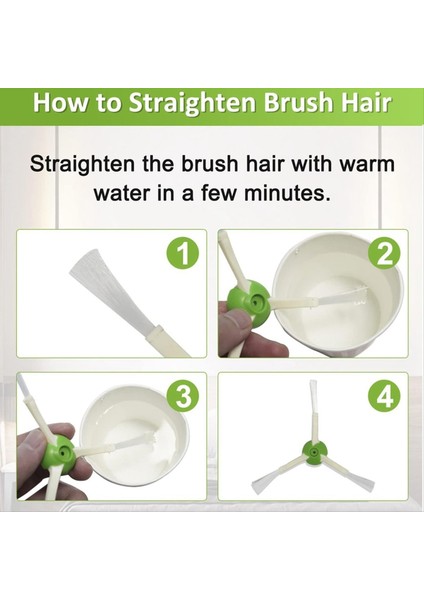 How to Straighten Brush Hair

Straighten the brush hair with warm water in a few minutes.

1

2

3

4