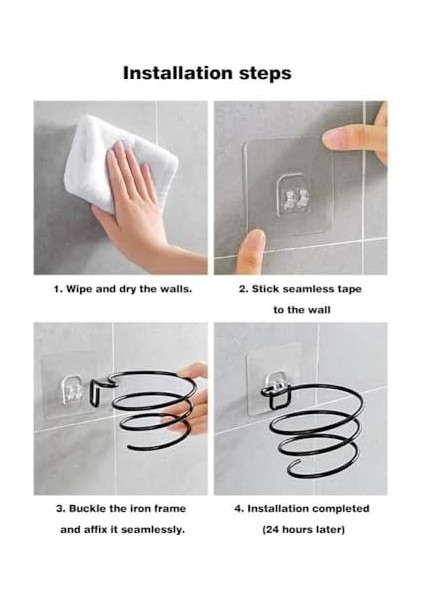 Installation steps

1. Wipe and dry the walls.

2. Stick seamless tape to the wall

3. Buckle the iron frame and affix it seamlessly.

4. Installation completed (24 hours later)