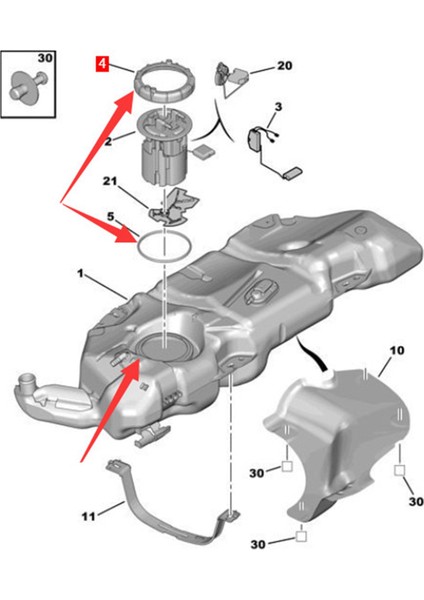 30
4
20
3
2
21
5
1
10
30
30
11
30