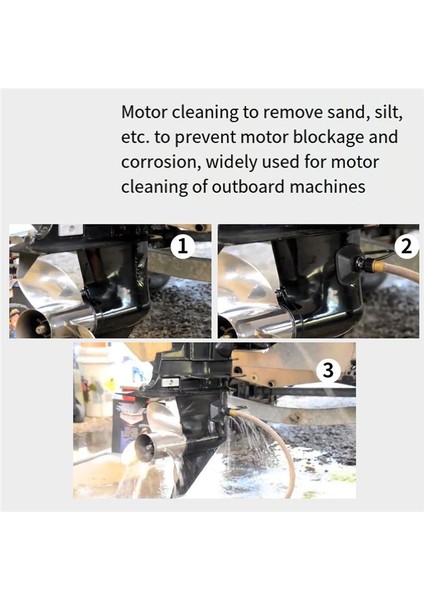 Motor cleaning to remove sand, silt, etc. to prevent motor blockage and corrosion, widely used for motor cleaning of outboard machines

1

2

3