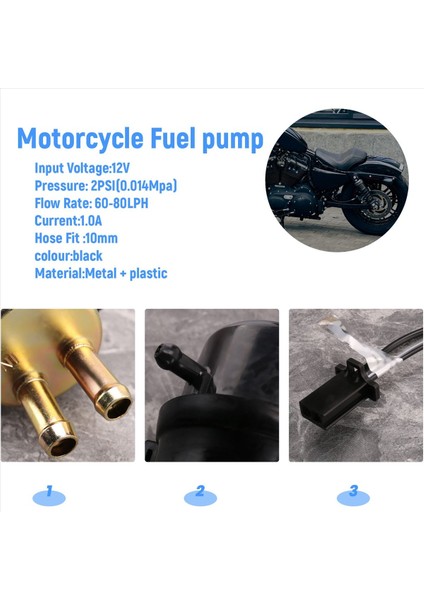 Motorcycle Fuel pump

Input Voltage:12V
Pressure: 2PSI(0.014Mpa)
Flow Rate: 60-80LPH
Current:1.0A
Hose Fit :10mm
colour:black
Material:Metal + plastic

1

2

3