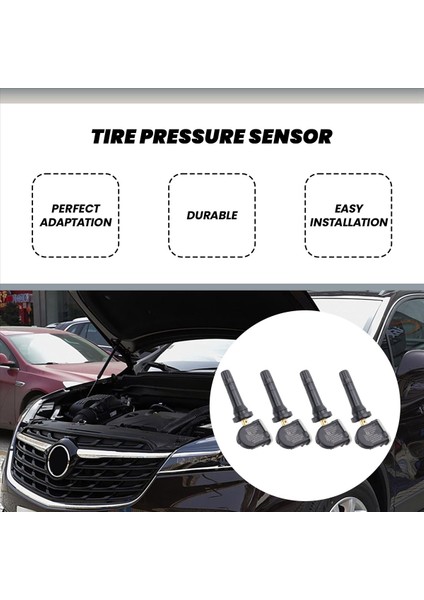 TIRE PRESSURE SENSOR

PERFECT ADAPTATION

DURABLE

EASY INSTALLATION