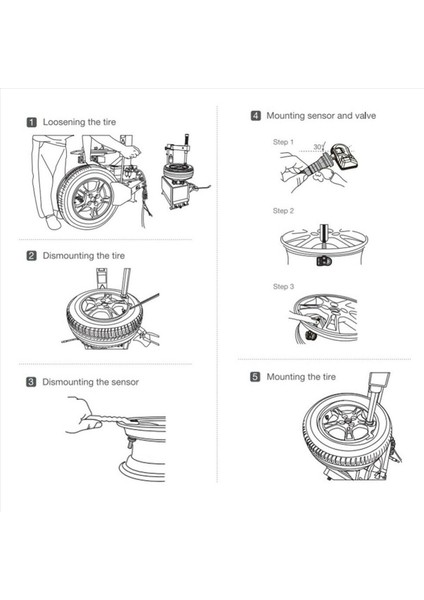 1 Loosening the tire

2 Dismounting the tire

3 Dismounting the sensor

4 Mounting sensor and valve

Step 1

30°

Step 2

Step 3

5 Mounting the tire