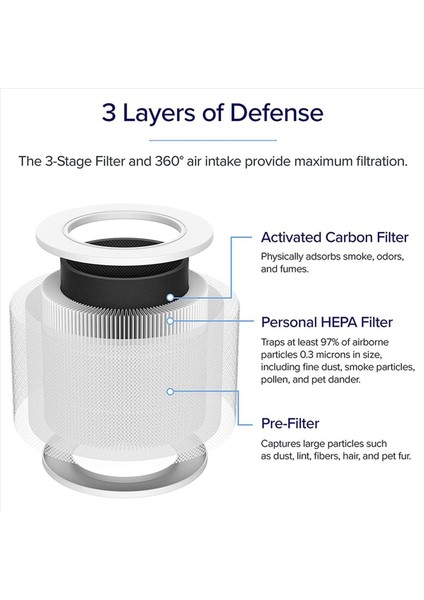 3 Layers of Defense

The 3-Stage Filter and 360° air intake provide maximum filtration.

Activated Carbon Filter

Physically adsorbs smoke, odors, and fumes.

Personal HEPA Filter

Traps at least 97% of airborne particles 0.3 microns in size, including fine dust, smoke particles, pollen, and pet dander.

Pre-Filter

Captures large particles such as dust, lint, fibers, hair, and pet fur.