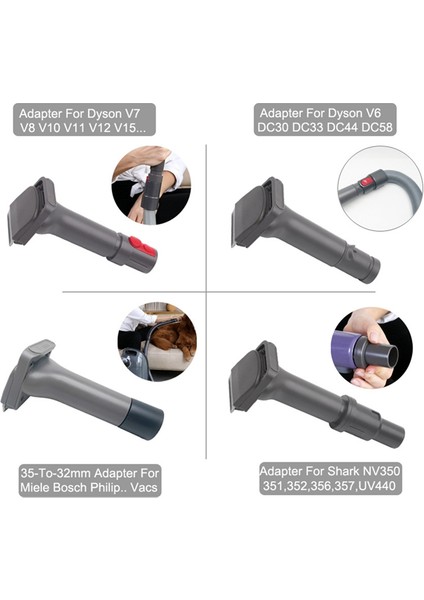 Adapter For Dyson V7 V8 V10 V11 V12 V15...

Adapter For Dyson V6 DC30 DC33 DC44 DC58

35-To-32mm Adapter For Miele Bosch Philip.. Vacs

Adapter For Shark NV350 351,352,356,357,UV440